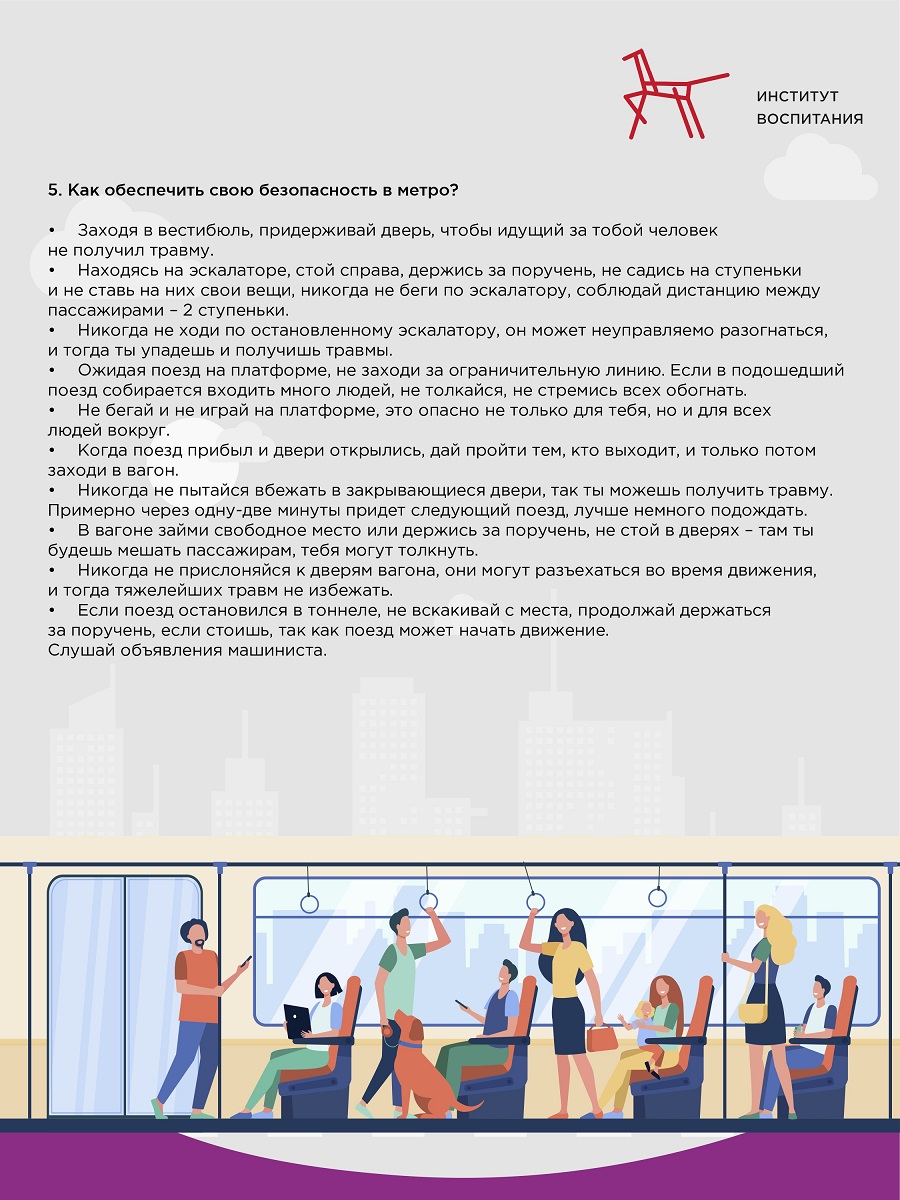 ИНСТИТУТ
ВОСПИТАНИЯ

5. Как обеспечить свою безопасность в метро?

• Заходя в вестибюль, придерживай дверь, чтобы идущий за тобой человек не получил травму.
• Находясь на эскалаторе, стой справа, держись за поручень, не садись на ступеньки и не ставь на них свои вещи, никогда не беги по эскалатору, соблюдай дистанцию между пассажирами – 2 ступеньки.
• Никогда не ходи по остановленному эскалатору, он может неуправляемо разогнаться, и тогда ты упадешь и получишь травмы.
• Ожидая поезд на платформе, не заходи за ограничительную линию. Если в подошедший поезд собирается входить много людей, не толкайся, не стремись всех обогнать.
• Не бегай и не играй на платформе, это опасно не только для тебя, но и для всех людей вокруг.
• Когда поезд прибыл и двери открылись, дай пройти тем, кто выходит, и только потом заходи в вагон.
• Никогда не пытайся вбежать в закрывающиеся двери, так ты можешь получить травму. Примерно через одну-две минуты придет следующий поезд, лучше немного подождать.
• В вагоне займи свободное место или держись за поручень, не стой в дверях – там ты будешь мешать пассажирам, тебя могут толкнуть.
• Никогда не прислоняйся к дверям вагона, они могут разъехаться во время движения, и тогда тяжелейших травм не избежать.
• Если поезд остановился в тоннеле, не вскакивай с места, продолжай держаться за поручень, если стоишь, так как поезд может начать движение.
Слушай объявления машиниста.